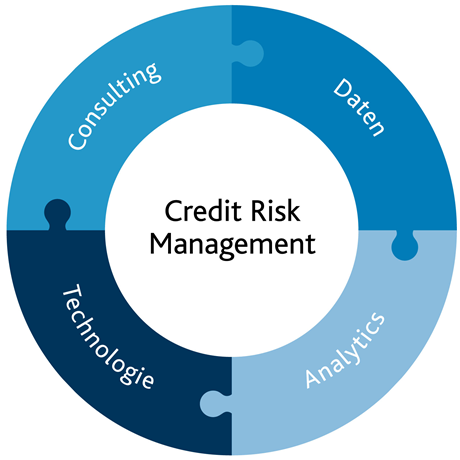 Consulting

Daten

Credit Risk Management

Technologie

Analytics