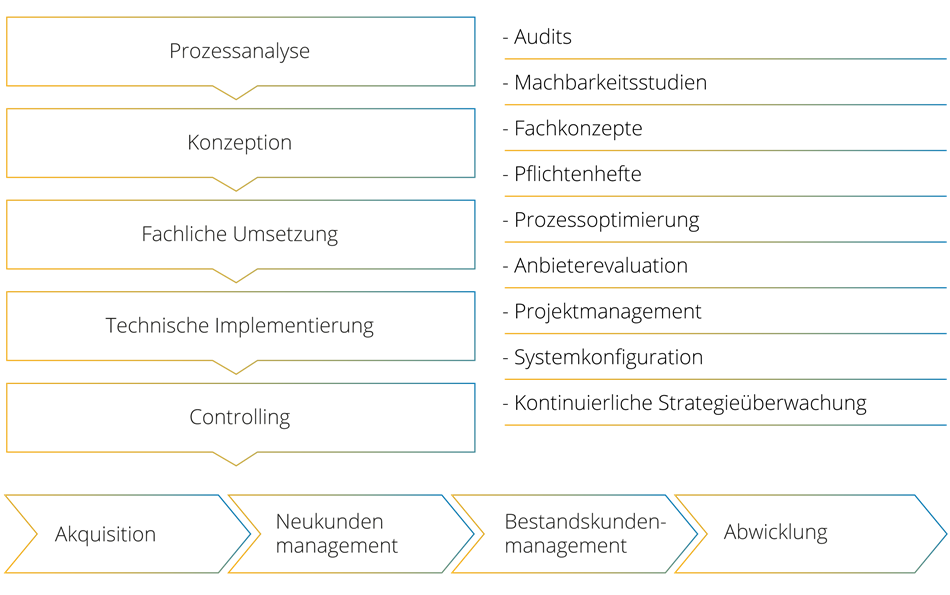 Prozessanalyse

Konzeption

Fachliche Umsetzung

Technische Implementierung

Controlling

- Audits

- Machbarkeitsstudien

- Fachkonzepte

- Pflichtenhefte

- Prozessoptimierung

- Anbieterevaluation

- Projektmanagement

- Systemkonfiguration

- Kontinuierliche Strategieüberwachung

Akquisition

Neukunden management

Bestandskunden-management

Abwicklung