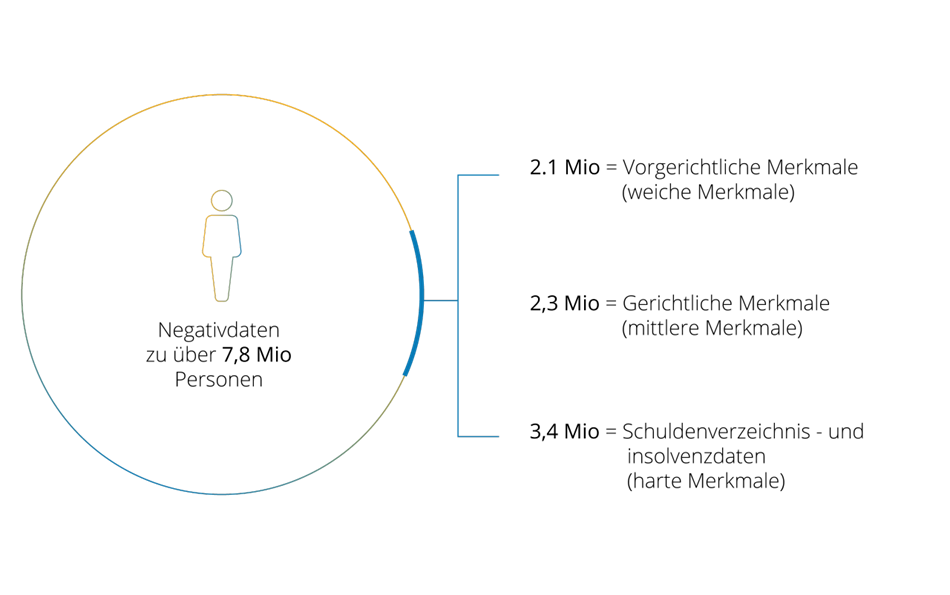 Negativdaten zu über 7,8 Mio Personen

2.1 Mio = Vorgerichtliche Merkmale (weiche Merkmale)

2,3 Mio = Gerichtliche Merkmale (mittlere Merkmale)

3,4 Mio = Schuldenverzeichnis - und insolvenzdaten (harte Merkmale)